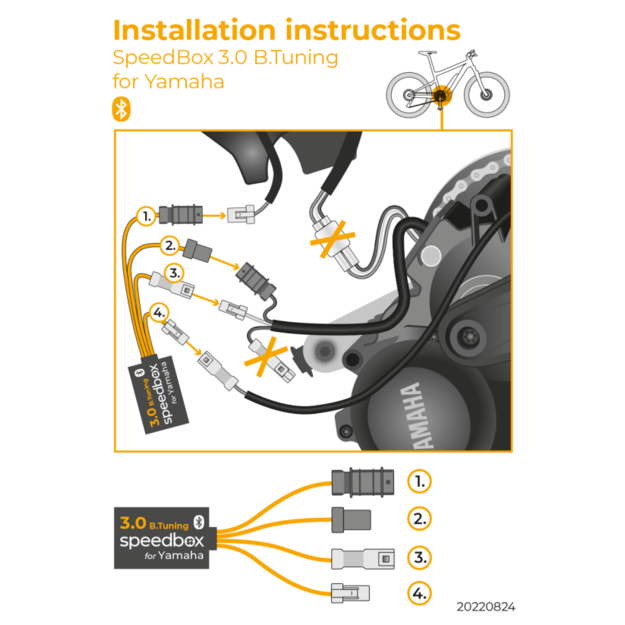 Installation instructions
SpeedBox 3.0 B.Tuning
for Yamaha

1.
2.
3.
4.

3.0 B.Tuning
speedbox
for Yamaha

YAMAHA

3.0 B.Tuning
speedbox
for Yamaha

1.
2.
3.
4.

20220824