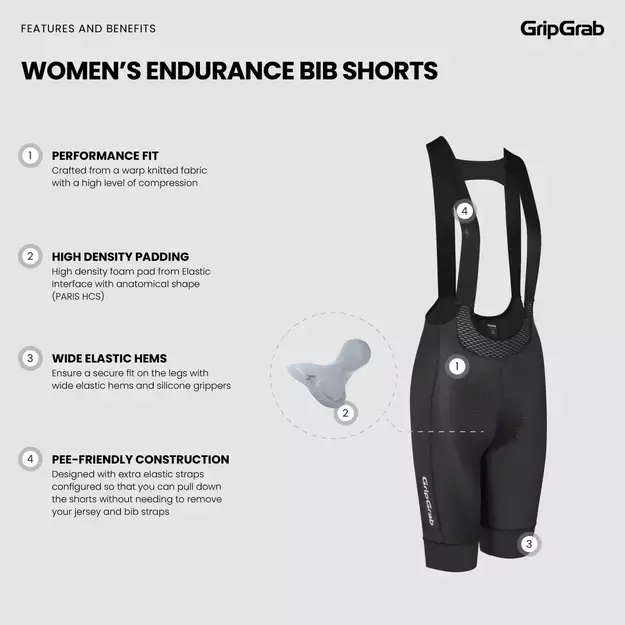 FEATURES AND BENEFITS

GripGrab

WOMEN'S ENDURANCE BIB SHORTS

1 PERFORMANCE FIT
Crafted from a warp knitted fabric with a high level of compression

2 HIGH DENSITY PADDING
High density foam pad from Elastic Interface with anatomical shape (PARIS HCS)

3 WIDE ELASTIC HEMS
Ensure a secure fit on the legs with wide elastic hems and silicone grippers

4 PEE-FRIENDLY CONSTRUCTION
Designed with extra elastic straps configured so that you can pull down the shorts without needing to remove your jersey and bib straps

4

1

2

GripGrab

3