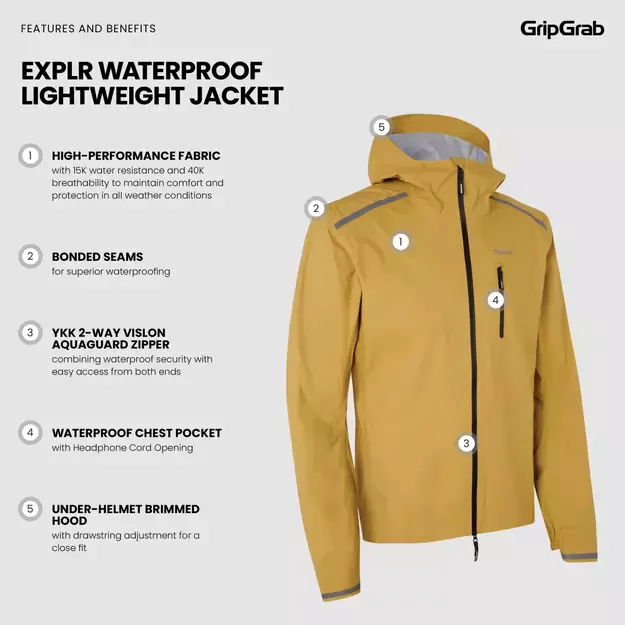 FEATURES AND BENEFITS

GripGrab

EXPLR WATERPROOF LIGHTWEIGHT JACKET

1 HIGH-PERFORMANCE FABRIC
with 15K water resistance and 40K breathability to maintain comfort and protection in all weather conditions

2 BONDED SEAMS
for superior waterproofing

3 YKK 2-WAY VISLON AQUAGUARD ZIPPER
combining waterproof security with easy access from both ends

4 WATERPROOF CHEST POCKET
with Headphone Cord Opening

5 UNDER-HELMET BRIMMED HOOD
with drawstring adjustment for a close fit

5

2

1

4

3