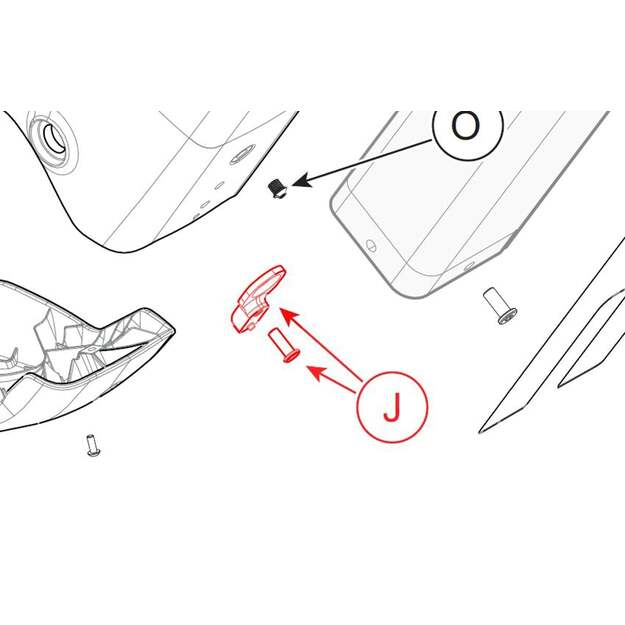 O

J