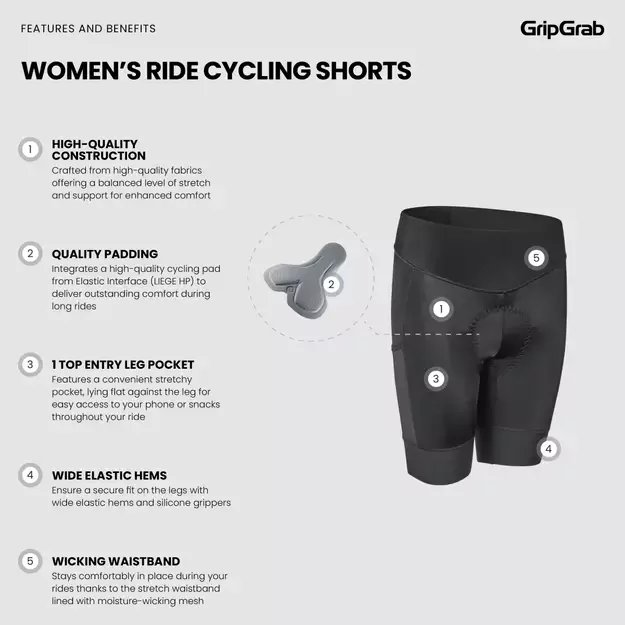 FEATURES AND BENEFITS

GripGrab

WOMEN'S RIDE CYCLING SHORTS

1 HIGH-QUALITY CONSTRUCTION
Crafted from high-quality fabrics offering a balanced level of stretch and support for enhanced comfort

2 QUALITY PADDING
Integrates a high-quality cycling pad from Elastic Interface (LIEGE HP) to deliver outstanding comfort during long rides

3 1 TOP ENTRY LEG POCKET
Features a convenient stretchy pocket, lying flat against the leg for easy access to your phone or snacks throughout your ride

4 WIDE ELASTIC HEMS
Ensure a secure fit on the legs with wide elastic hems and silicone grippers

5 WICKING WAISTBAND
Stays comfortably in place during your rides thanks to the stretch waistband lined with moisture-wicking mesh

2

5

1

3

4