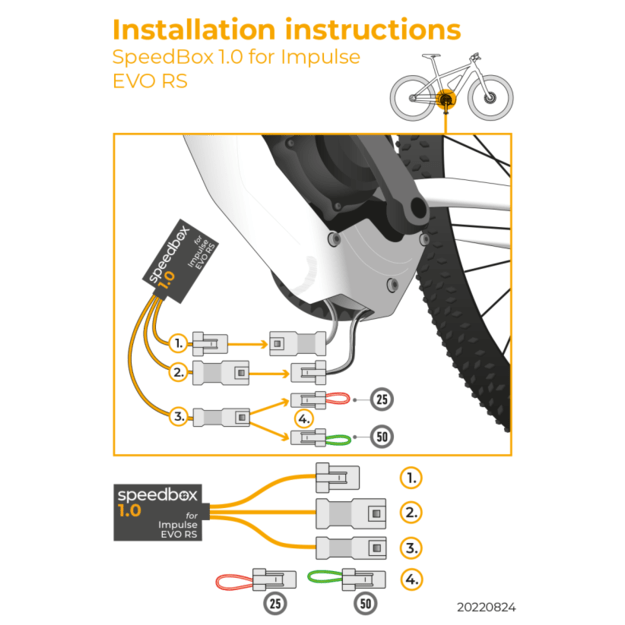 Installation instructions
SpeedBox 1.0 for Impulse EVO RS

speedbox 1.0 for Impulse EVO RS

1.

2.

3.

4.

25

50

speedbox 1.0 for Impulse EVO RS

1.

2.

3.

4.

25

50

20220824