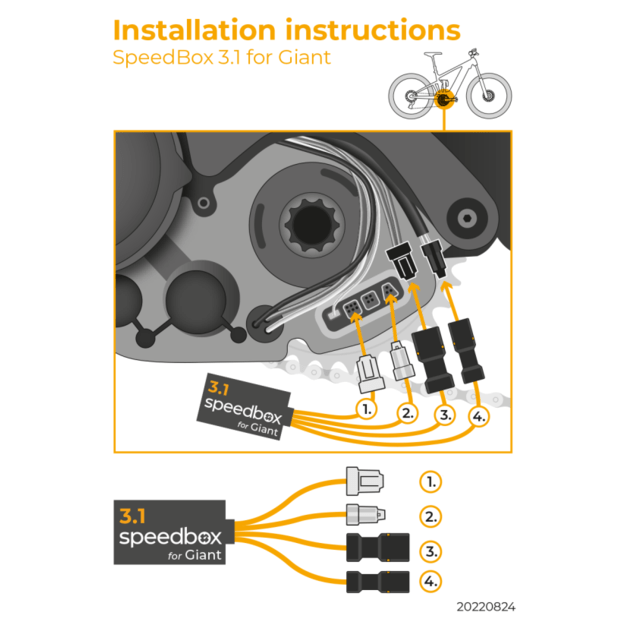 Installation instructions
SpeedBox 3.1 for Giant

3.1
speedbox
for Giant

1.
2.
3.
4.

3.1
speedbox
for Giant

1.
2.
3.
4.

20220824