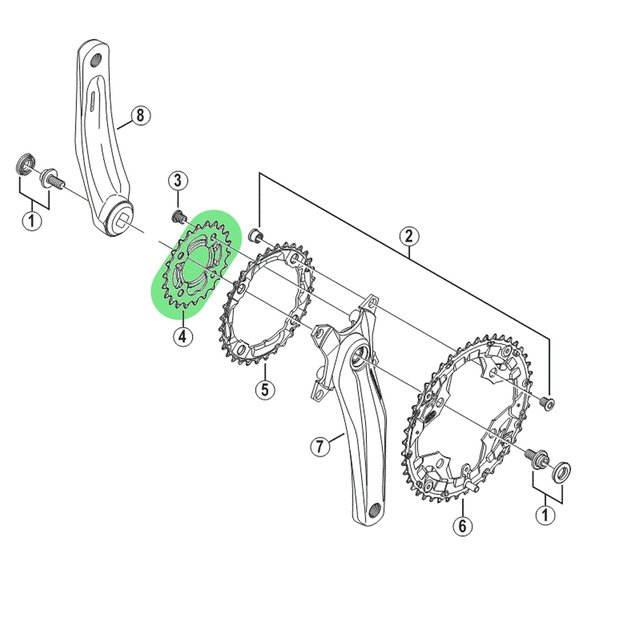 8
1
3
2
4
5
7
6
1