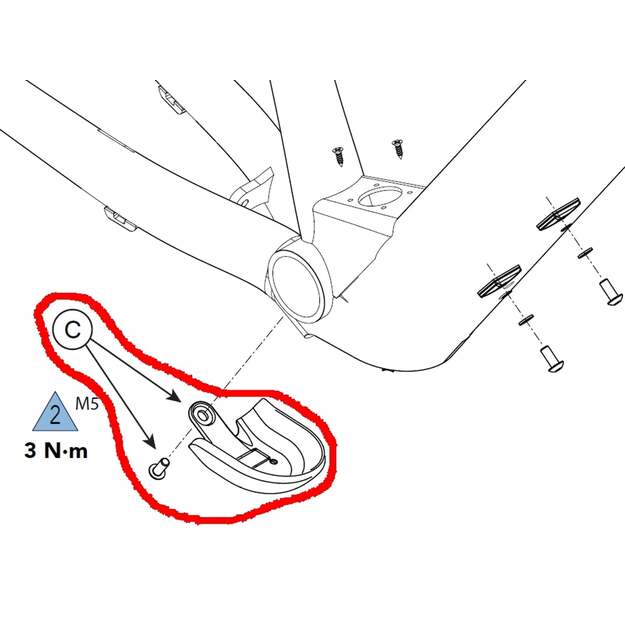 C

2
M5
3 N·m