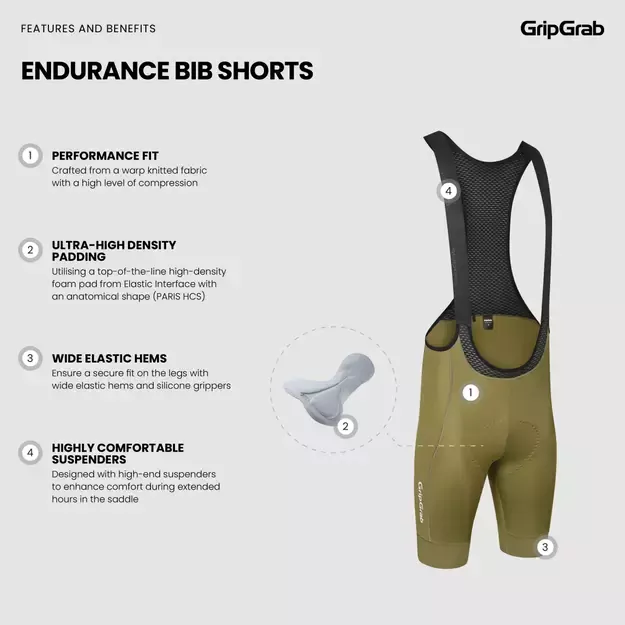 FEATURES AND BENEFITS

GripGrab

ENDURANCE BIB SHORTS

1 PERFORMANCE FIT
Crafted from a warp knitted fabric with a high level of compression

2 ULTRA-HIGH DENSITY PADDING
Utilising a top-of-the-line high-density foam pad from Elastic Interface with an anatomical shape (PARIS HCS)

3 WIDE ELASTIC HEMS
Ensure a secure fit on the legs with wide elastic hems and silicone grippers

4 HIGHLY COMFORTABLE SUSPENDERS
Designed with high-end suspenders to enhance comfort during extended hours in the saddle

4

1

2

GripGrab

3