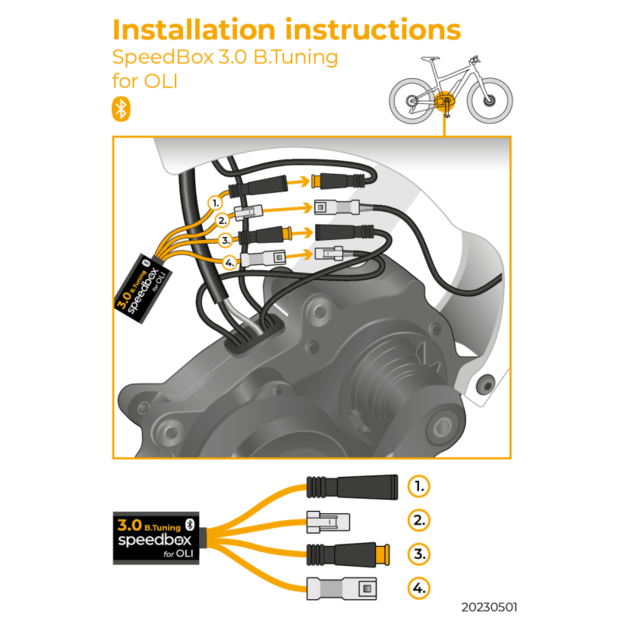 Installation instructions
SpeedBox 3.0 B.Tuning
for OLI

1.
2.
3.
4.

3.0 B.Tuning
speedbox
for OLI

3.0 B.Tuning
speedbox
for OLI

1.
2.
3.
4.

20230501