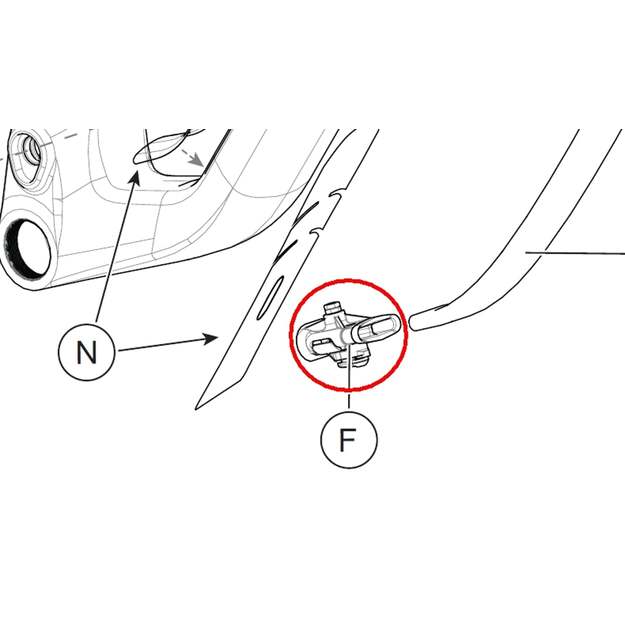 N

F