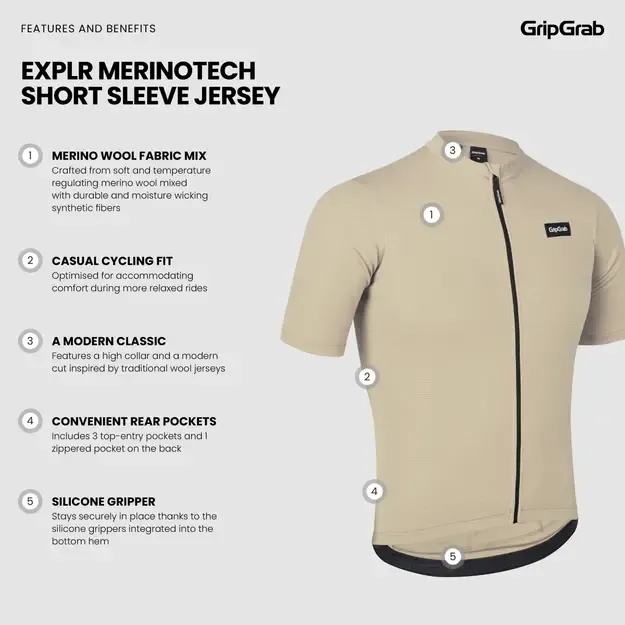 FEATURES AND BENEFITS

GripGrab

EXPLR MERINOTECH SHORT SLEEVE JERSEY

1 MERINO WOOL FABRIC MIX
Crafted from soft and temperature regulating merino wool mixed with durable and moisture wicking synthetic fibers

2 CASUAL CYCLING FIT
Optimised for accommodating comfort during more relaxed rides

3 A MODERN CLASSIC
Features a high collar and a modern cut inspired by traditional wool jerseys

4 CONVENIENT REAR POCKETS
Includes 3 top-entry pockets and 1 zippered pocket on the back

5 SILICONE GRIPPER
Stays securely in place thanks to the silicone grippers integrated into the bottom hem

3

1

GripGrab

2

4

5