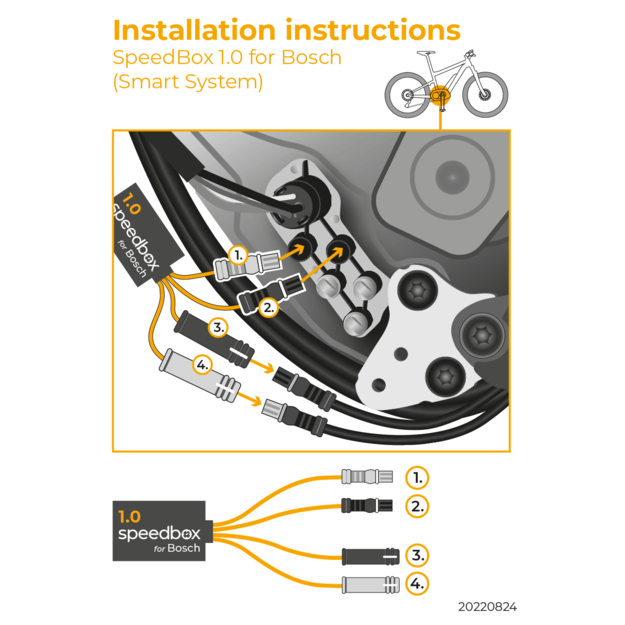 Installation instructions
SpeedBox 1.0 for Bosch
(Smart System)

1.0
speedbox
for Bosch

1.
2.
3.
4.

1.0
speedbox
for Bosch

1.
2.
3.
4.

20220824