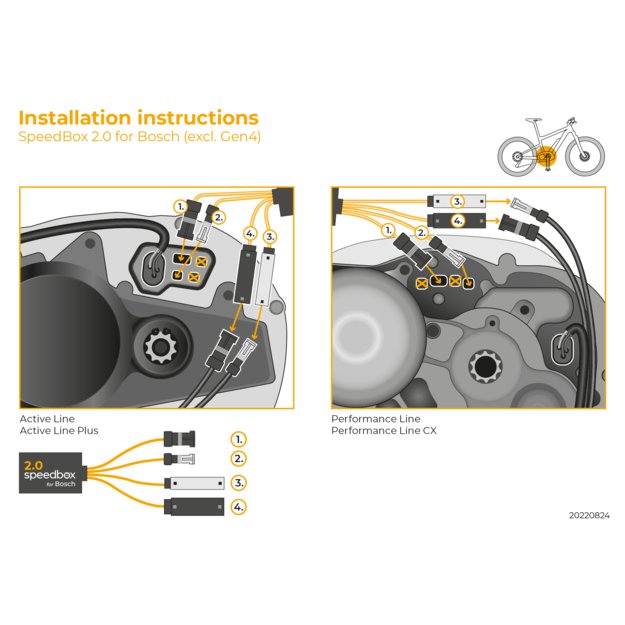 Installation instructions
SpeedBox 2.0 for Bosch (excl. Gen4)

1.
2.
4.
3.

Active Line
Active Line Plus

3.
4.
1.
2.

Performance Line
Performance Line CX

2.0
speedbox
for Bosch

1.
2.
3.
4.

20220824